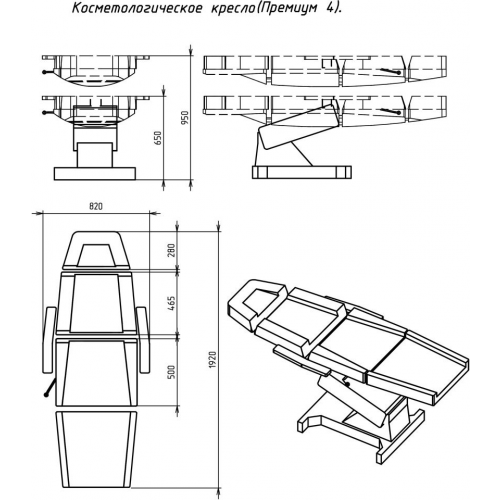 Косметологическое кресло(Премиум 4).

650
950
820
280
465
500
1920